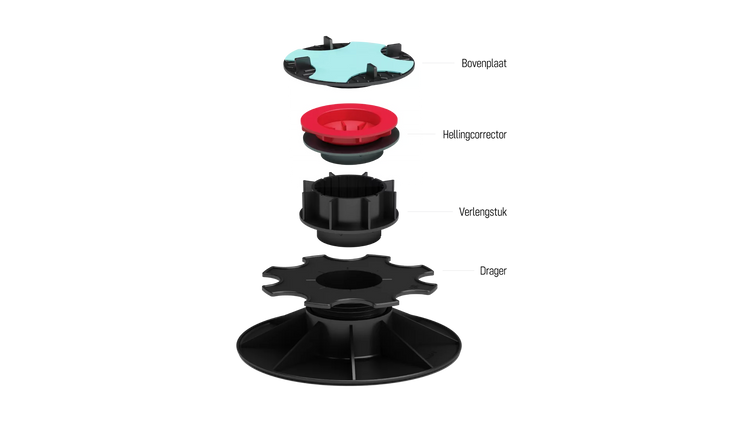 Bovenplaat

Hellingcorrector

Verlengstuk

Drager